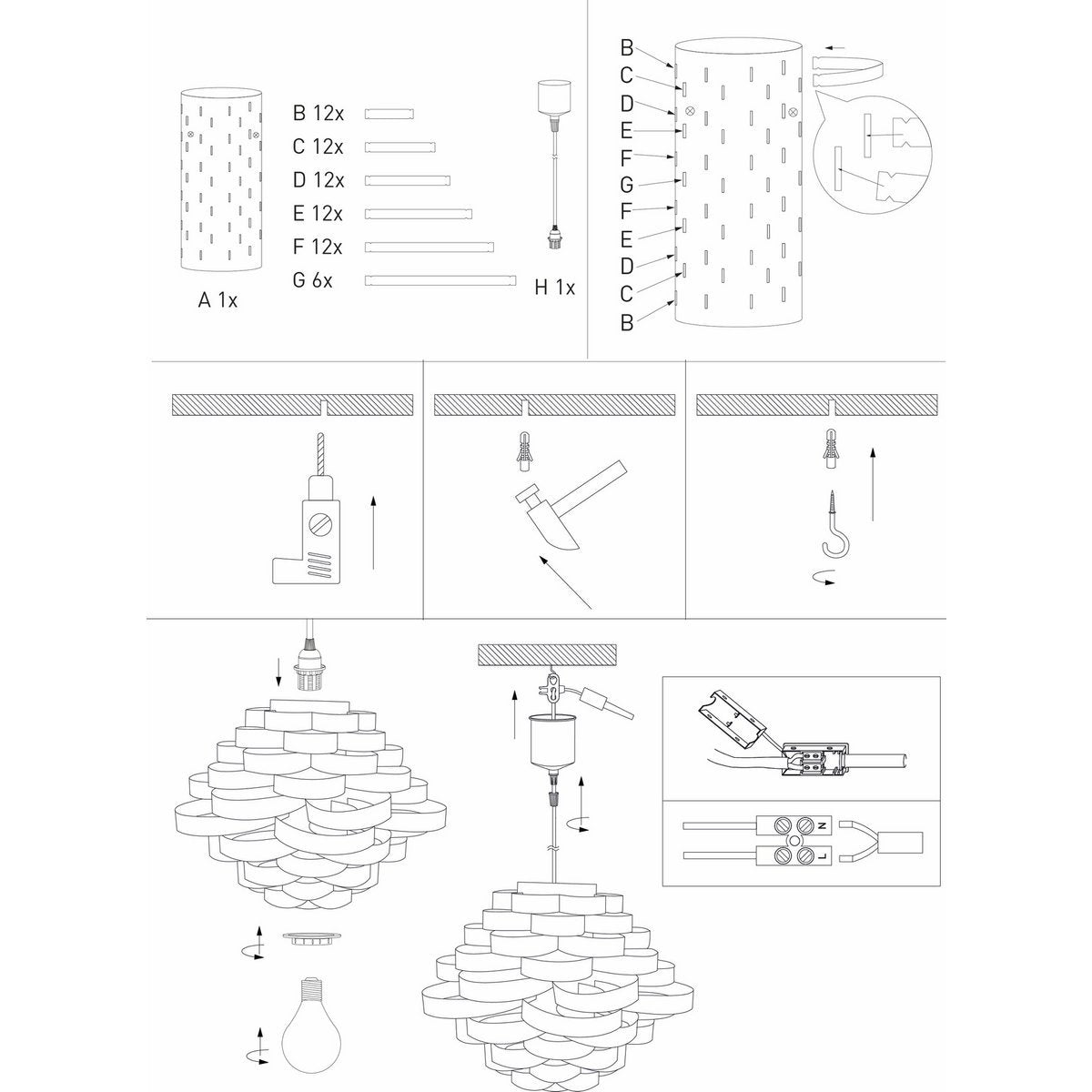 A 1x

B 12x
C 12x
D 12x
E 12x
F 12x
G 6x

H 1x

B
C
D
E
F
G
F
E
D
C
B

N
L